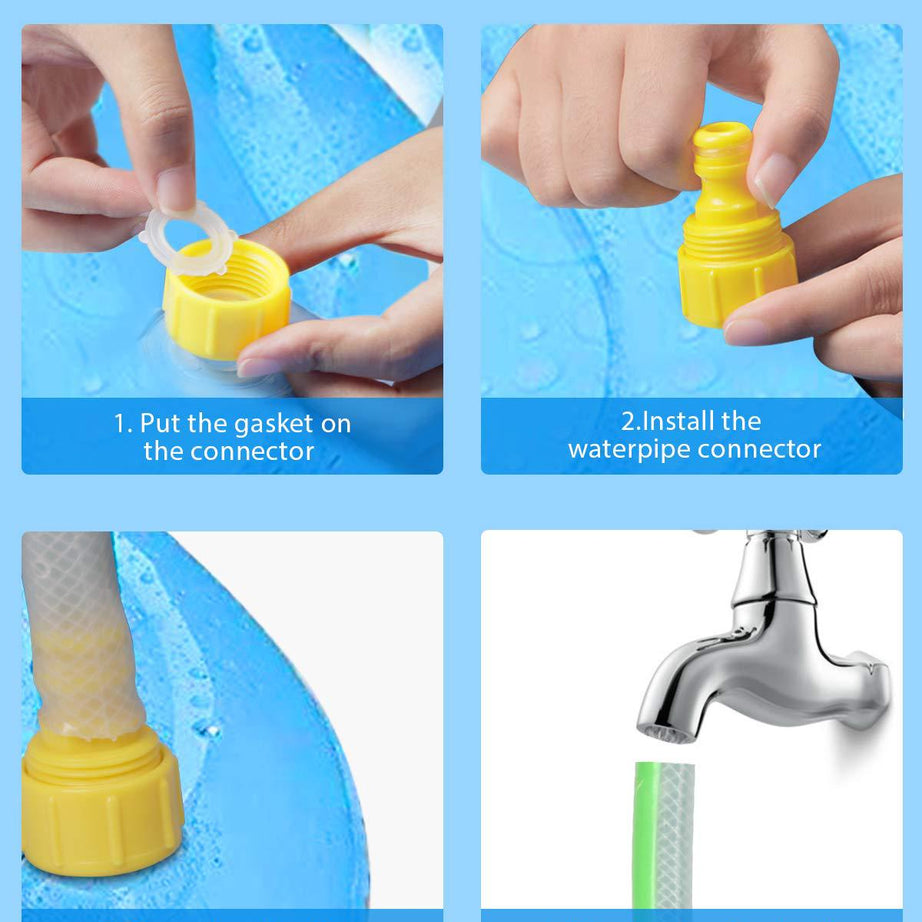 1. Put the gasket on the connector

2.Install the waterpipe connector