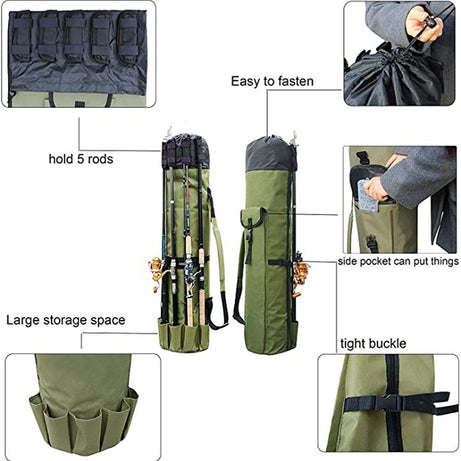 Easy to fasten

hold 5 rods

side pocket can put things

Large storage space

tight buckle